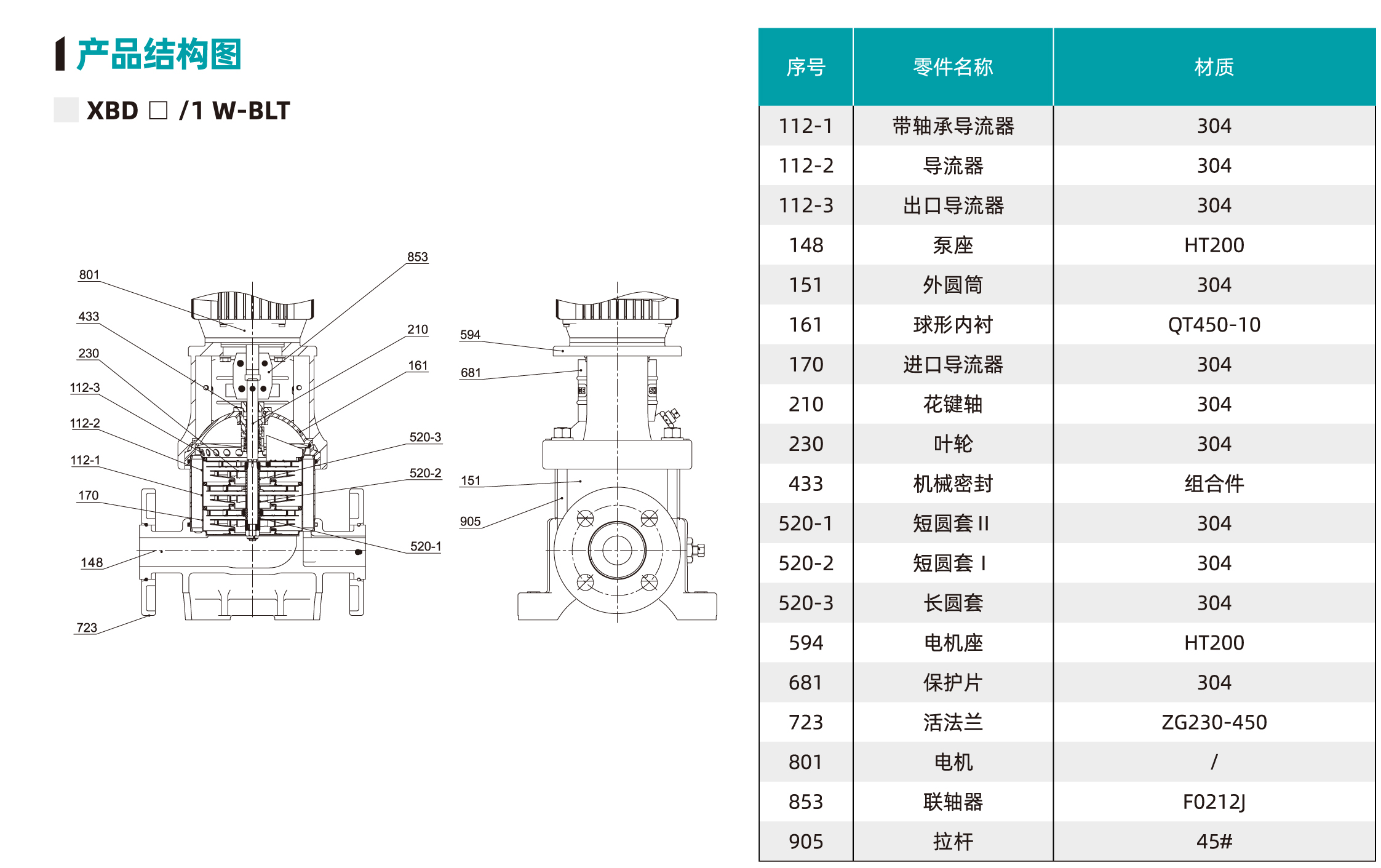 产品结构图

XBD □ /1 W-BLT

801
433
230
112-3
112-2
112-1
170
148
723
853
210
161
520-3
520-2
520-1
594
681
151
905

| 序号 | 零件名称 | 材质 |
|---|---|---|
| 112-1 | 带轴承导流器 | 304 |
| 112-2 | 导流器 | 304 |
| 112-3 | 出口导流器 | 304 |
| 148 | 泵座 | HT200 |
| 151 | 外圆筒 | 304 |
| 161 | 球形内衬 | QT450-10 |
| 170 | 进口导流器 | 304 |
| 210 | 花键轴 | 304 |
| 230 | 叶轮 | 304 |
| 433 | 机械密封 | 组合件 |
| 520-1 | 短圆套 II | 304 |
| 520-2 | 短圆套 I | 304 |
| 520-3 | 长圆套 | 304 |
| 594 | 电机座 | HT200 |
| 681 | 保护片 | 304 |
| 723 | 活法兰 | ZG230-450 |
| 801 | 电机 | / |
| 853 | 联轴器 | F0212J |
| 905 | 拉杆 | 45# |